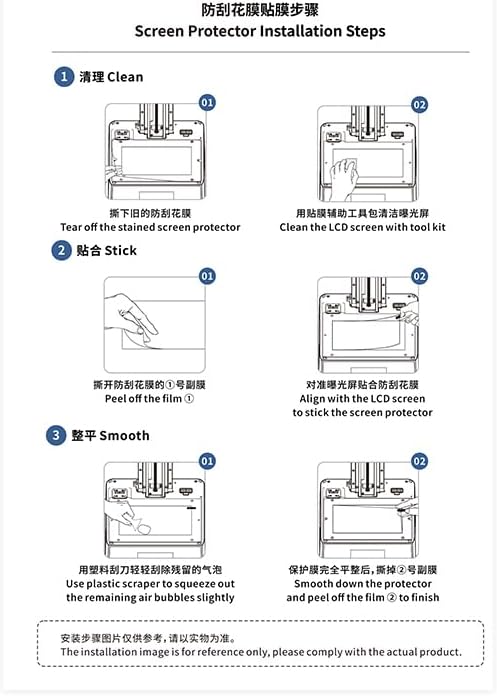 防刮花膜贴膜步骤
Screen Protector Installation Steps

1 清理 Clean

01

撕下旧的防刮花膜
Tear off the stained screen protector

02

用贴膜辅助工具包清洁曝光屏
Clean the LCD screen with tool kit

2 贴合 Stick

01

撕开防刮花膜的①号副膜
Peel off the film ①

02

对准曝光屏贴合防刮花膜
Align with the LCD screen to stick the screen protector

3 整平 Smooth

01

用塑料刮刀轻轻刮除残留的气泡
Use plastic scraper to squeeze out the remaining air bubbles slightly

02

保护膜完全平整后，撕掉②号副膜
Smooth down the protector and peel off the film ② to finish

安装步骤图片仅供参考，请以实物为准。
The installation image is for reference only, please comply with the actual product.