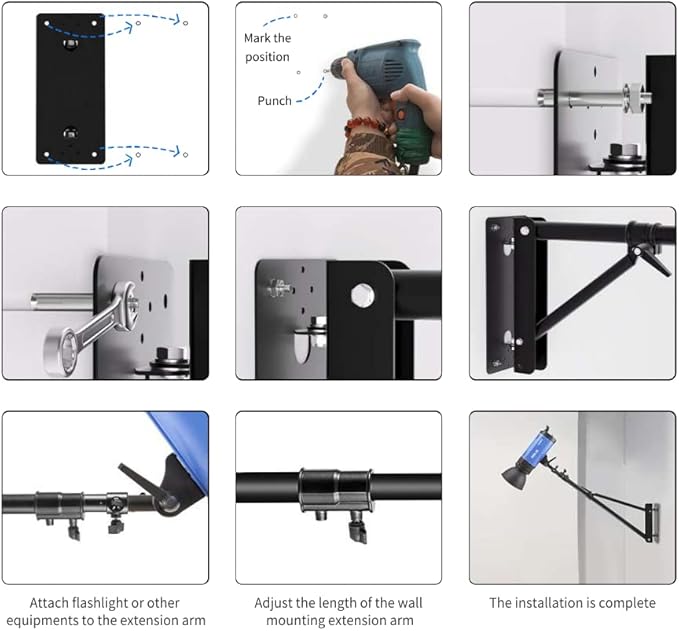 Mark the position

Punch

Attach flashlight or other equipments to the extension arm

Adjust the length of the wall mounting extension arm

The installation is complete