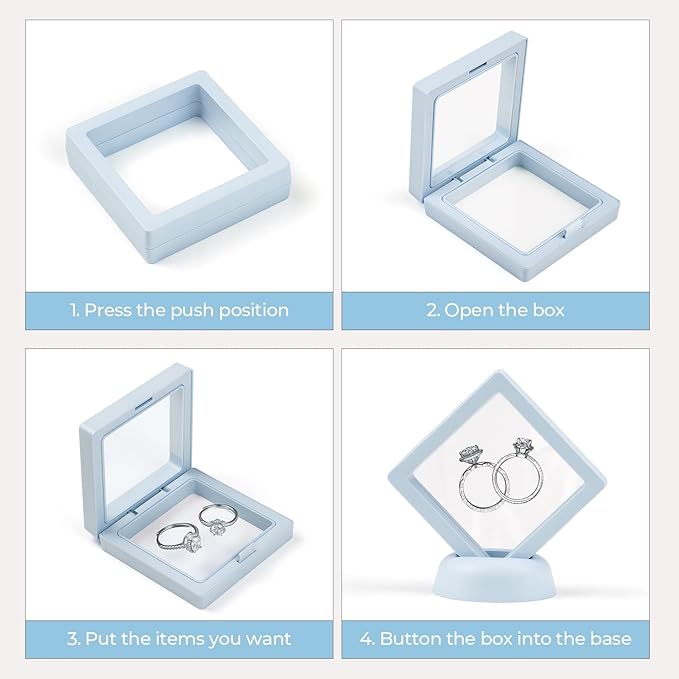 1. Press the push position

2. Open the box

3. Put the items you want

4. Button the box into the base