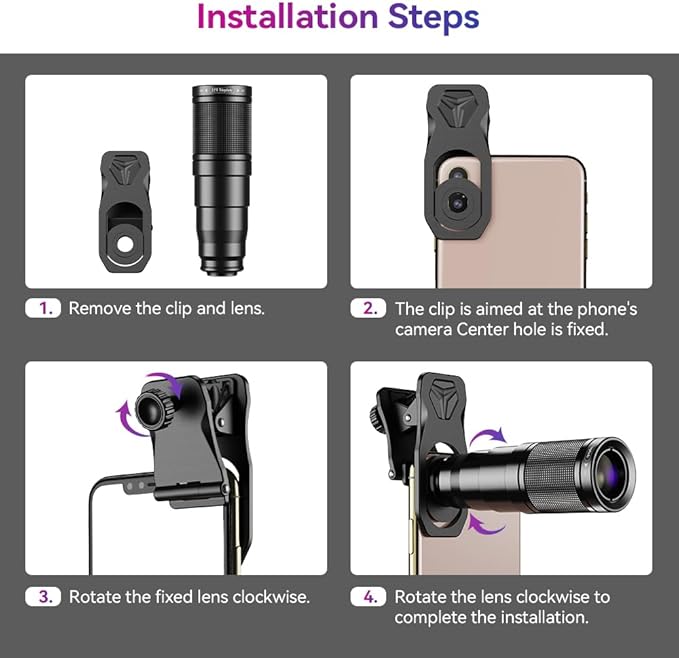 Installation Steps

1. Remove the clip and lens.

2. The clip is aimed at the phone's camera Center hole is fixed.

3. Rotate the fixed lens clockwise.

4. Rotate the lens clockwise to complete the installation.