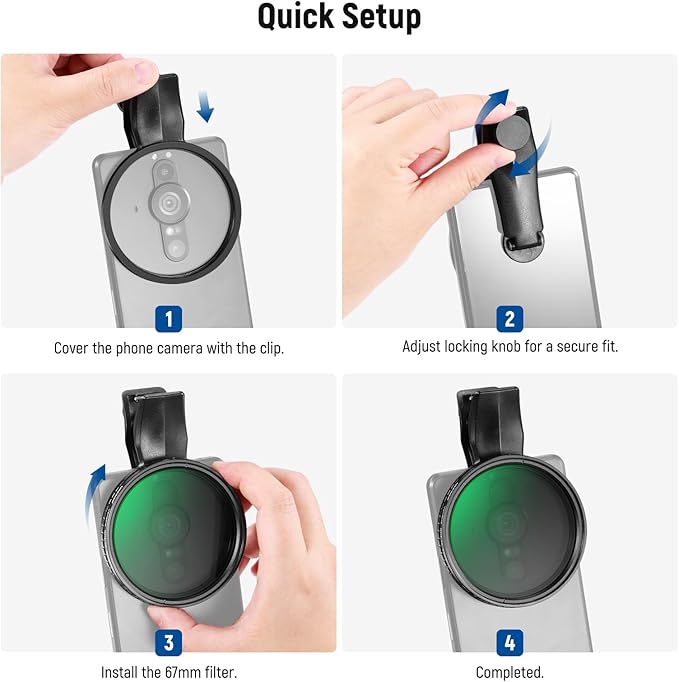 Quick Setup

1

Cover the phone camera with the clip.

2

Adjust locking knob for a secure fit.

3

Install the 67mm filter.

4

Completed.