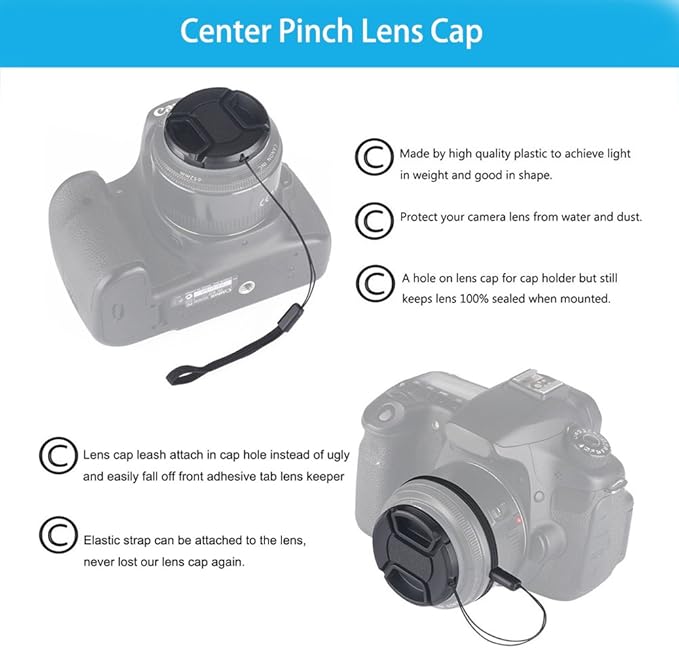 Center Pinch Lens Cap

Made by high quality plastic to achieve light in weight and good in shape.

Protect your camera lens from water and dust.

A hole on lens cap for cap holder but still keeps lens 100% sealed when mounted.

Lens cap leash attach in cap hole instead of ugly and easily fall off front adhesive tab lens keeper

Elastic strap can be attached to the lens, never lost our lens cap again.