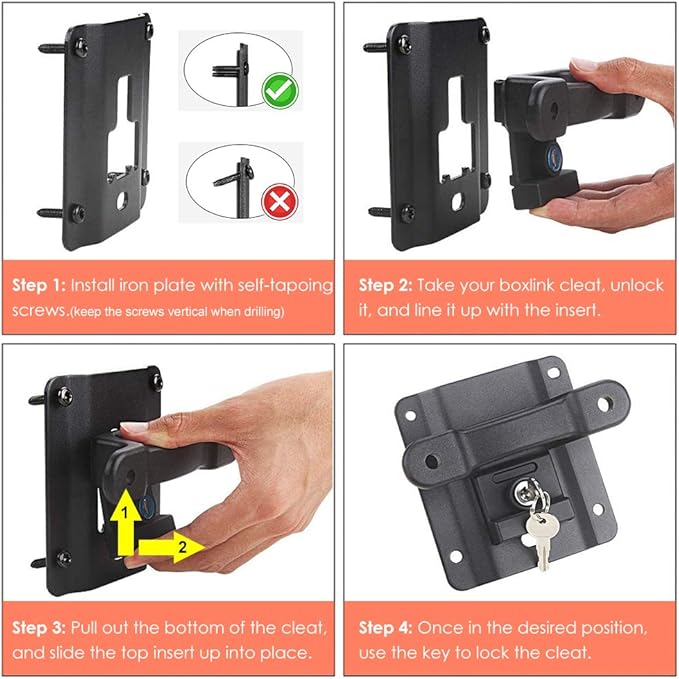 Step 1: Install iron plate with self-tapoing screws.(keep the screws vertical when drilling)

Step 2: Take your boxlink cleat, unlock it, and line it up with the insert.

1

2

Step 3: Pull out the bottom of the cleat, and slide the top insert up into place.

Step 4: Once in the desired position, use the key to lock the cleat.