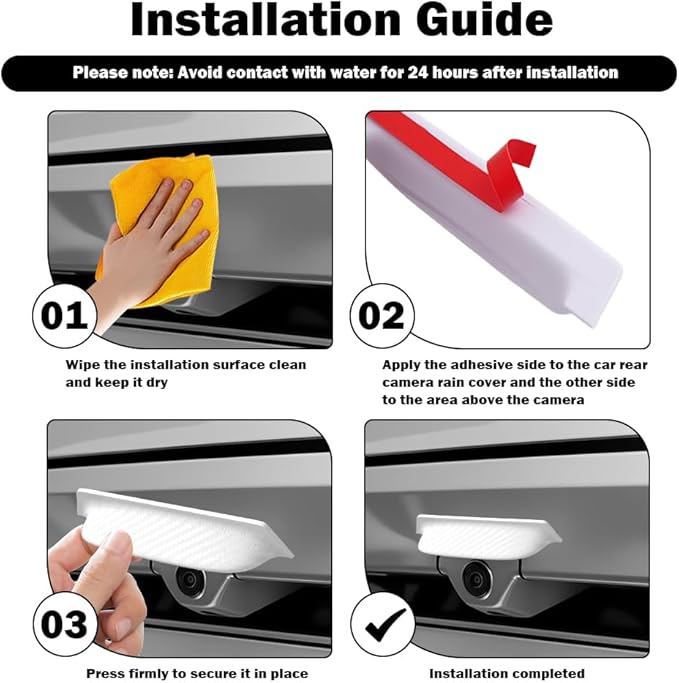 Installation Guide

Please note: Avoid contact with water for 24 hours after installation

01

Wipe the installation surface clean and keep it dry

02

Apply the adhesive side to the car rear camera rain cover and the other side to the area above the camera

03

Press firmly to secure it in place

Installation completed