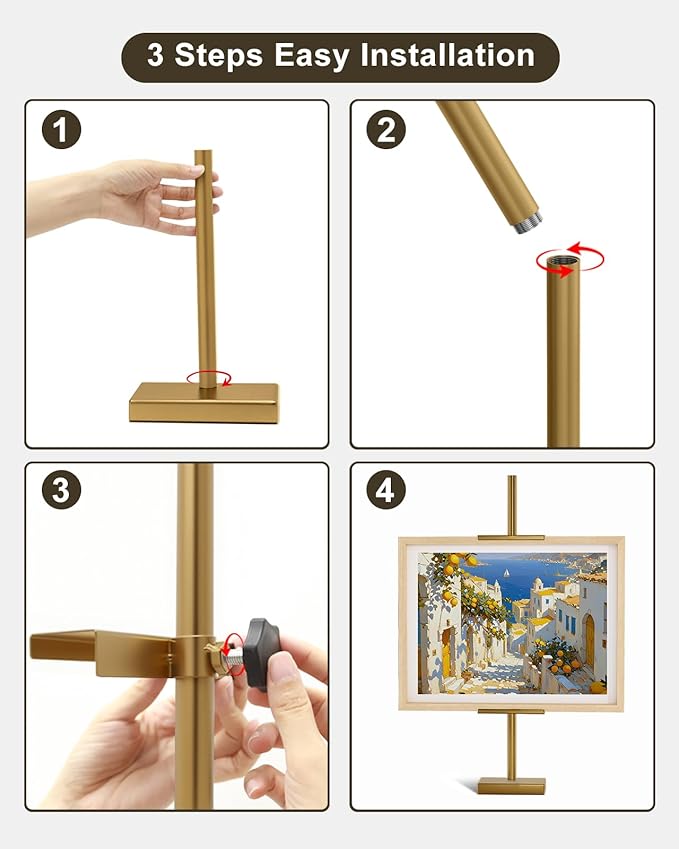 3 Steps Easy Installation

1

2

3

4