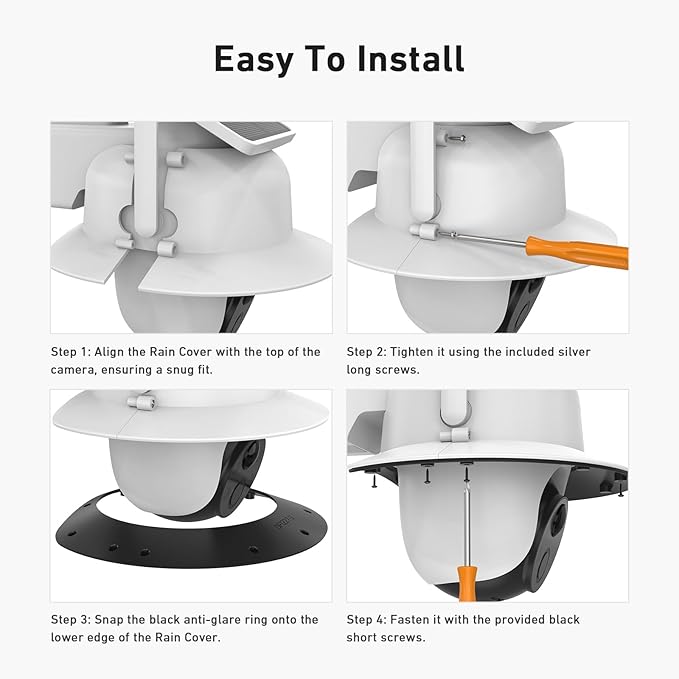 Easy To Install

Step 1: Align the Rain Cover with the top of the camera, ensuring a snug fit.

Step 2: Tighten it using the included silver long screws.

Step 3: Snap the black anti-glare ring onto the lower edge of the Rain Cover.

Step 4: Fasten it with the provided black short screws.