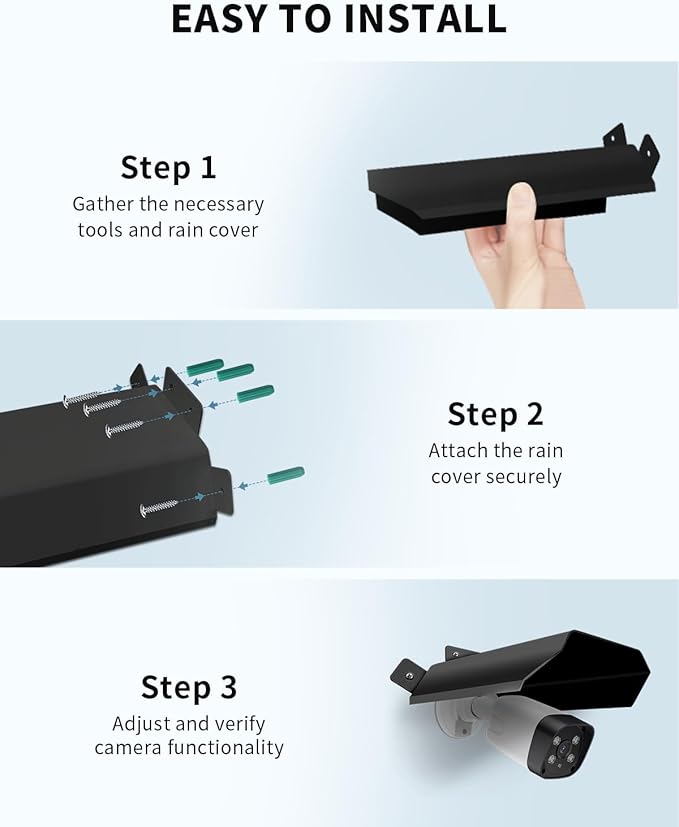 EASY TO INSTALL

Step 1
Gather the necessary tools and rain cover

Step 2
Attach the rain cover securely

Step 3
Adjust and verify camera functionality