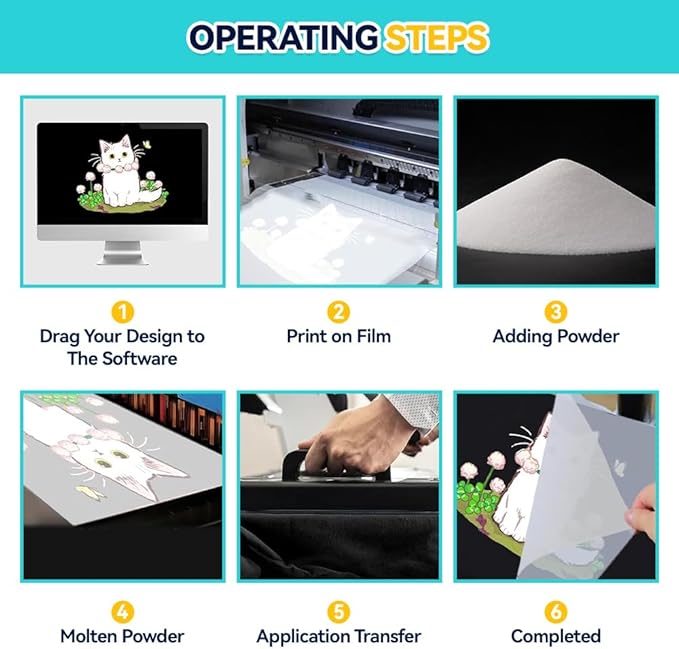 OPERATING STEPS

1
Drag Your Design to The Software

2
Print on Film

3
Adding Powder

4
Molten Powder

5
Application Transfer

6
Completed