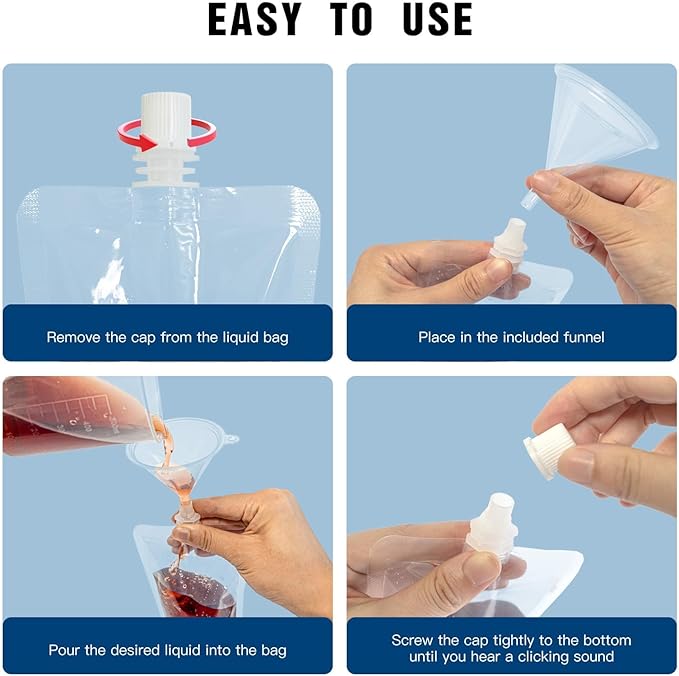 EASY TO USE

Remove the cap from the liquid bag

Place in the included funnel

Pour the desired liquid into the bag

Screw the cap tightly to the bottom until you hear a clicking sound