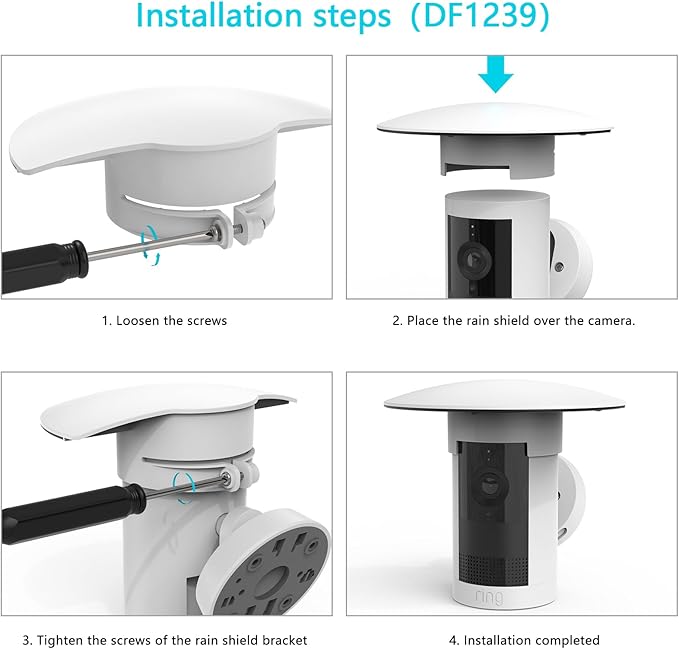 Installation steps（DF1239)

1. Loosen the screws

2. Place the rain shield over the camera.

3. Tighten the screws of the rain shield bracket

ring

4. Installation completed