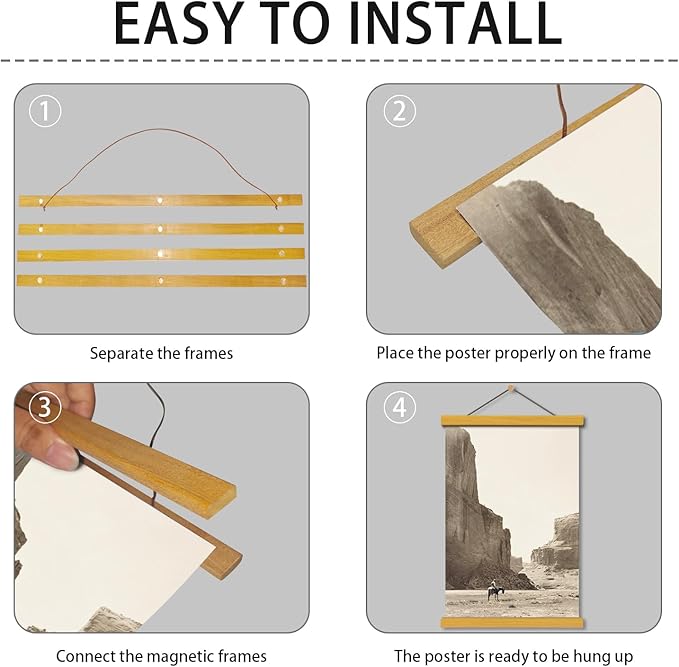 EASY TO INSTALL

1

Separate the frames

2

Place the poster properly on the frame

3

Connect the magnetic frames

4

The poster is ready to be hung up