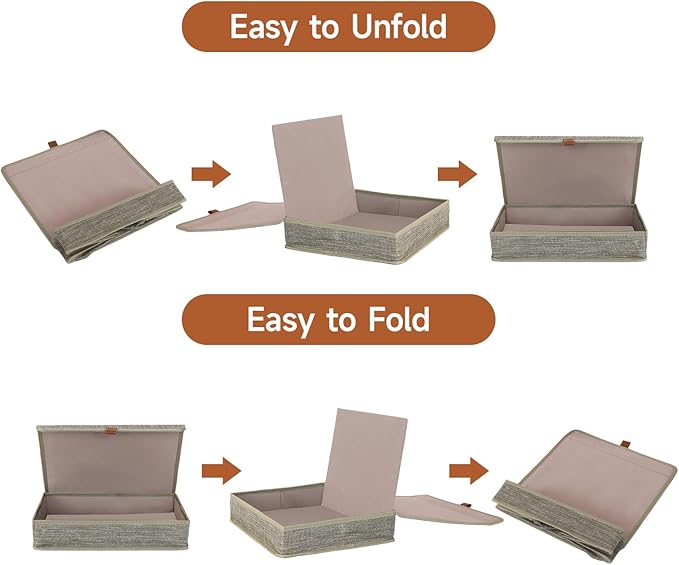 Easy to Unfold

Easy to Fold