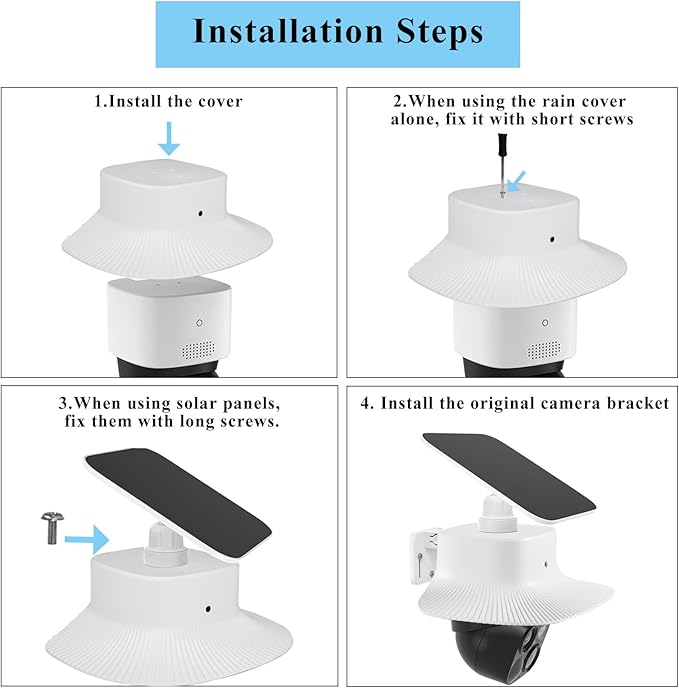 Installation Steps

1.Install the cover

2.When using the rain cover alone, fix it with short screws

3.When using solar panels, fix them with long screws.

4. Install the original camera bracket