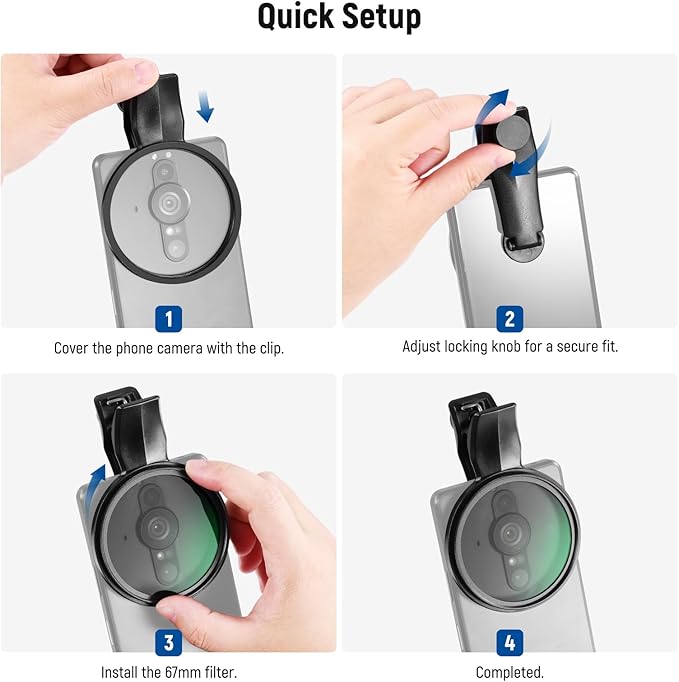 Quick Setup

1

Cover the phone camera with the clip.

2

Adjust locking knob for a secure fit.

3

Install the 67mm filter.

4

Completed.