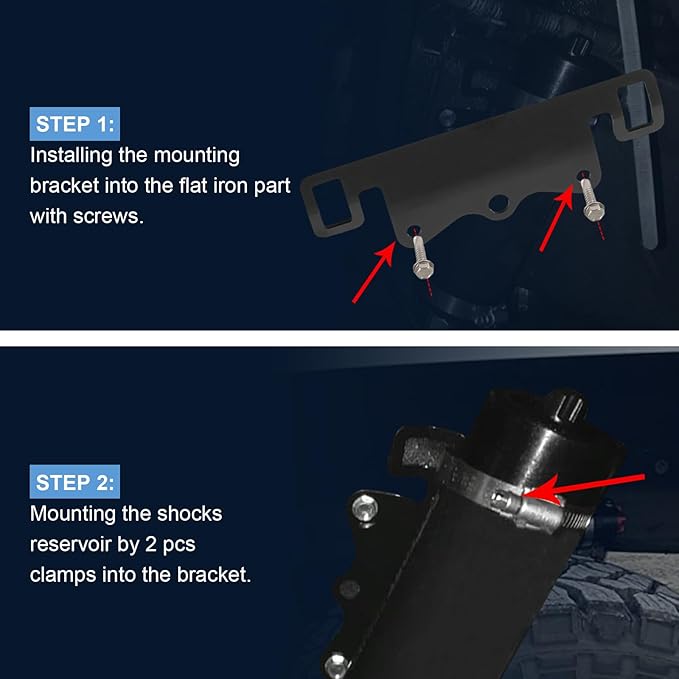 STEP 1:
Installing the mounting bracket into the flat iron part with screws.

STEP 2:
Mounting the shocks reservoir by 2 pcs clamps into the bracket.