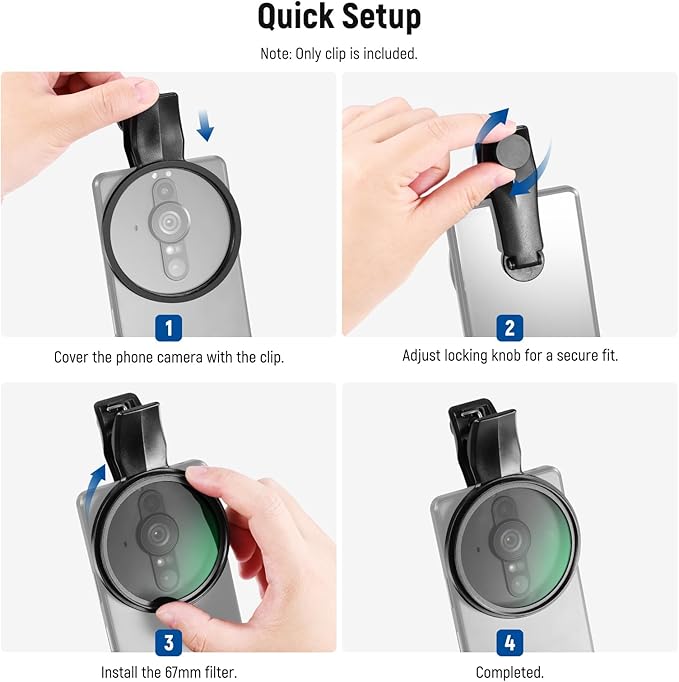 Quick Setup

Note: Only clip is included.

1

Cover the phone camera with the clip.

2

Adjust locking knob for a secure fit.

3

Install the 67mm filter.

4

Completed.