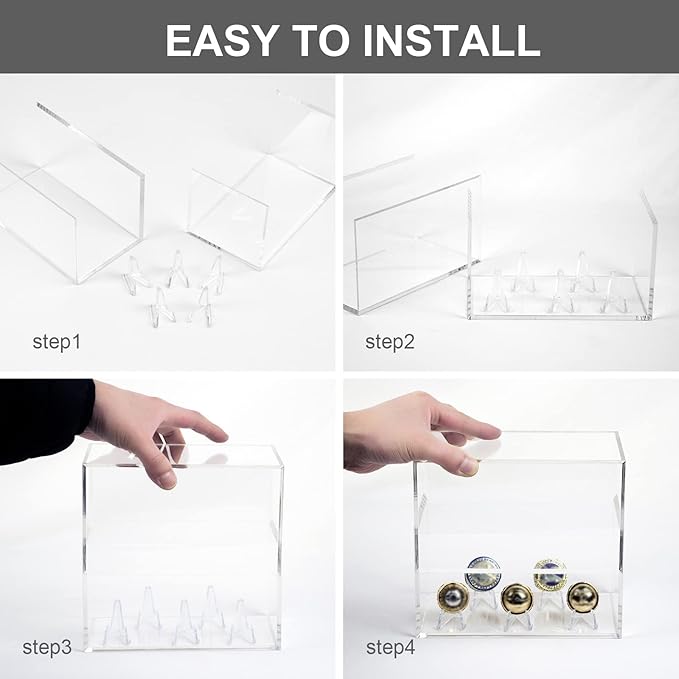 EASY TO INSTALL

step1

step2

step3

step4