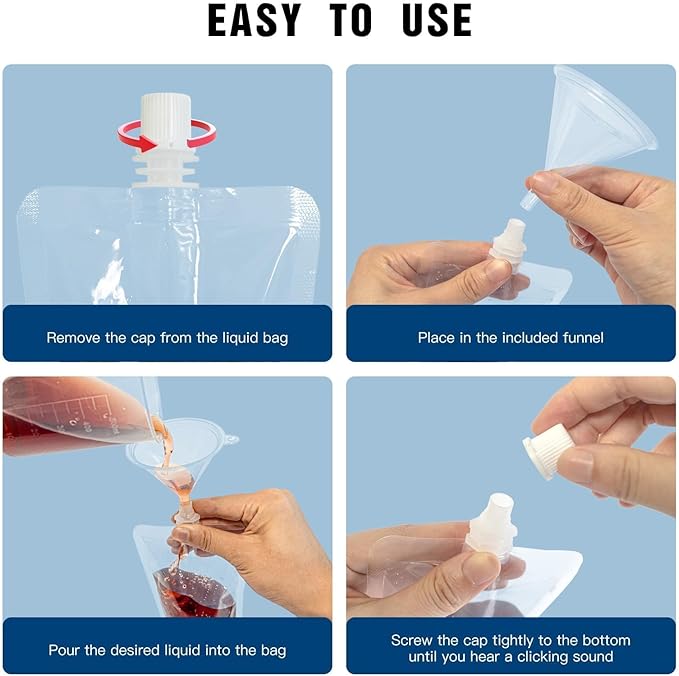 EASY TO USE

Remove the cap from the liquid bag

Place in the included funnel

Pour the desired liquid into the bag

Screw the cap tightly to the bottom until you hear a clicking sound