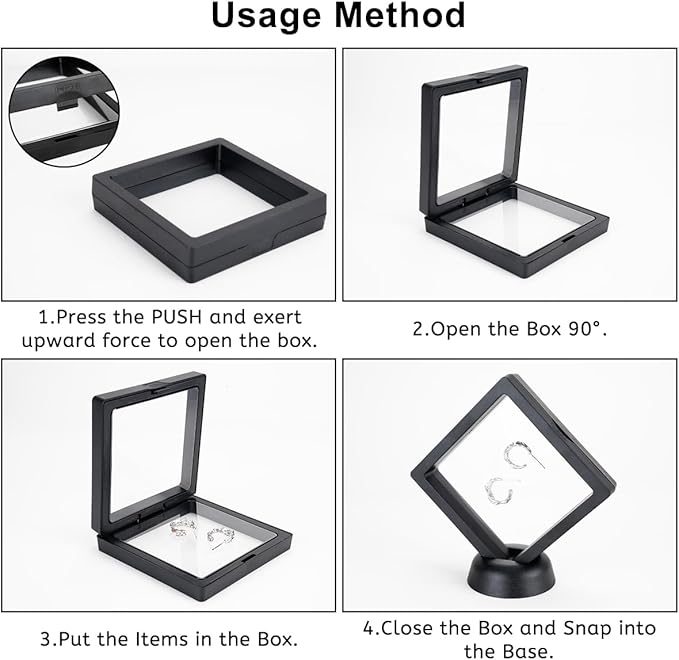 Usage Method

1.Press the PUSH and exert upward force to open the box.

2.Open the Box 90°.

3.Put the Items in the Box.

4.Close the Box and Snap into the Base.