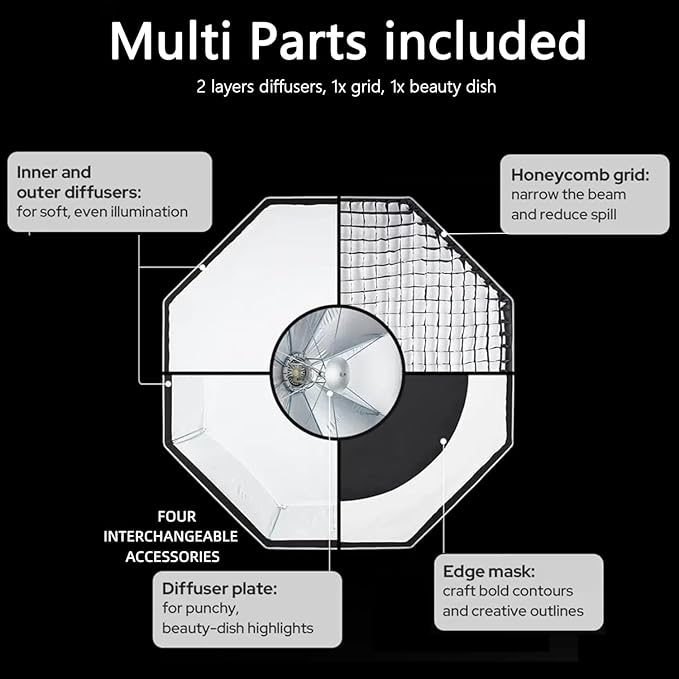 Multi Parts included

2 layers diffusers, 1x grid, 1x beauty dish

Inner and outer diffusers:
for soft, even illumination

Honeycomb grid:
narrow the beam and reduce spill

FOUR INTERCHANGEABLE ACCESSORIES

Diffuser plate:
for punchy, beauty-dish highlights

Edge mask:
craft bold contours and creative outlines