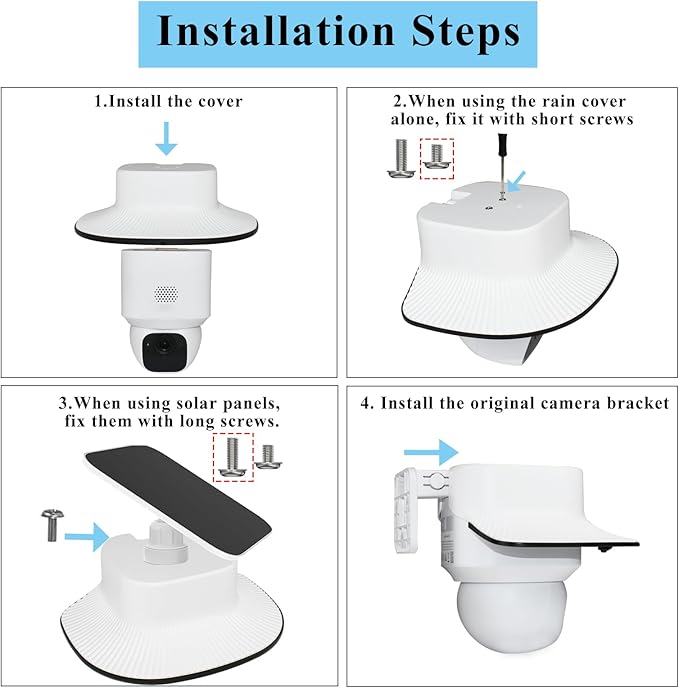 Installation Steps

1.Install the cover

2.When using the rain cover alone, fix it with short screws

3.When using solar panels, fix them with long screws.

4. Install the original camera bracket