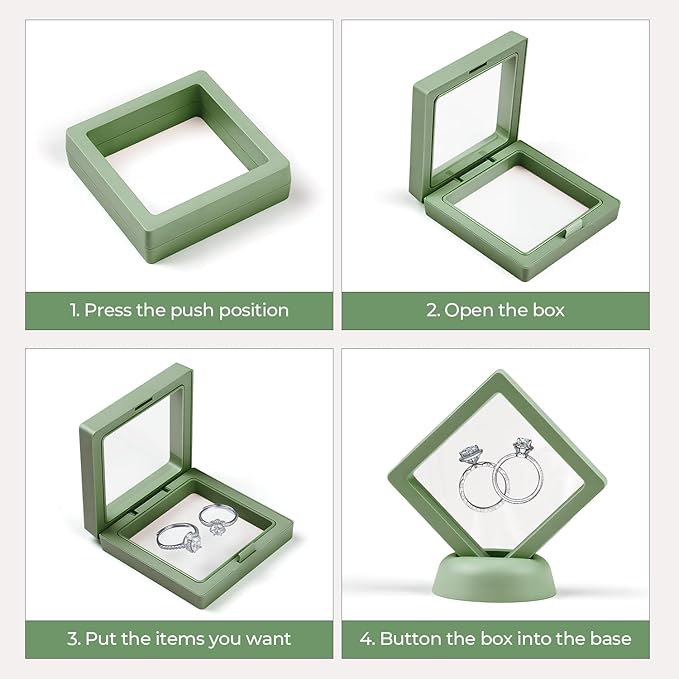 1. Press the push position

2. Open the box

3. Put the items you want

4. Button the box into the base