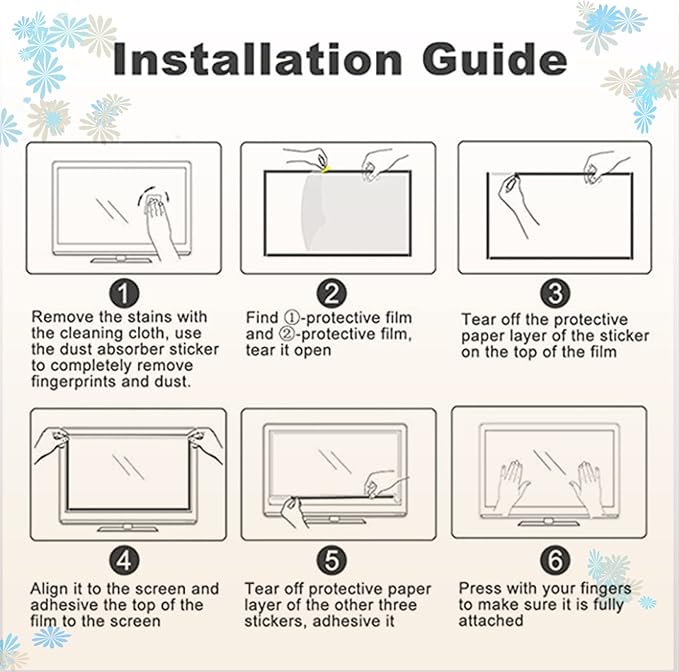 Installation Guide

1
Remove the stains with the cleaning cloth, use the dust absorber sticker to completely remove fingerprints and dust.

2
Find ①-protective film and ②-protective film, tear it open

3
Tear off the protective paper layer of the sticker on the top of the film

4
Align it to the screen and adhesive the top of the film to the screen

5
Tear off protective paper layer of the other three stickers, adhesive it

6
Press with your fingers to make sure it is fully attached