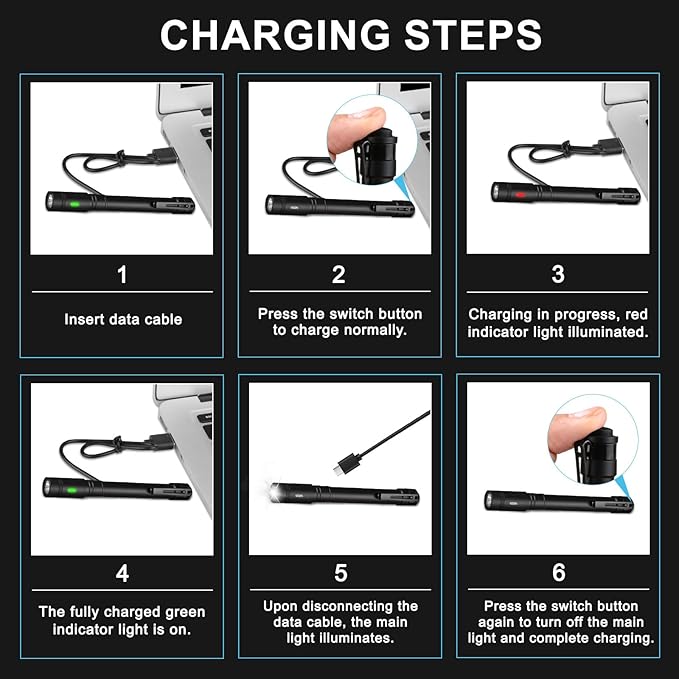 CHARGING STEPS

1

Insert data cable

2

Press the switch button to charge normally.

3

Charging in progress, red indicator light illuminated.

4

The fully charged green indicator light is on.

5

Upon disconnecting the data cable, the main light illuminates.

6

Press the switch button again to turn off the main light and complete charging.