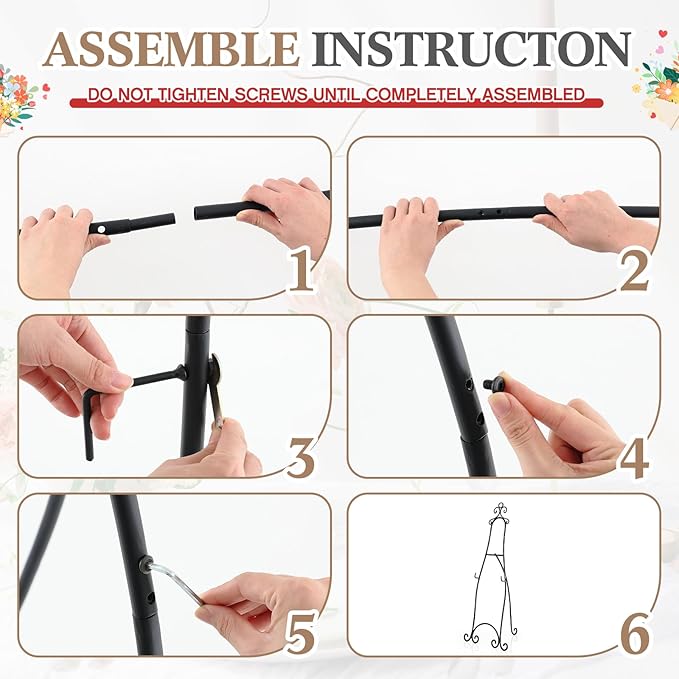 ASSEMBLE INSTRUCTON

DO NOT TIGHTEN SCREWS UNTIL COMPLETELY ASSEMBLED

1

2

3

4

5

6