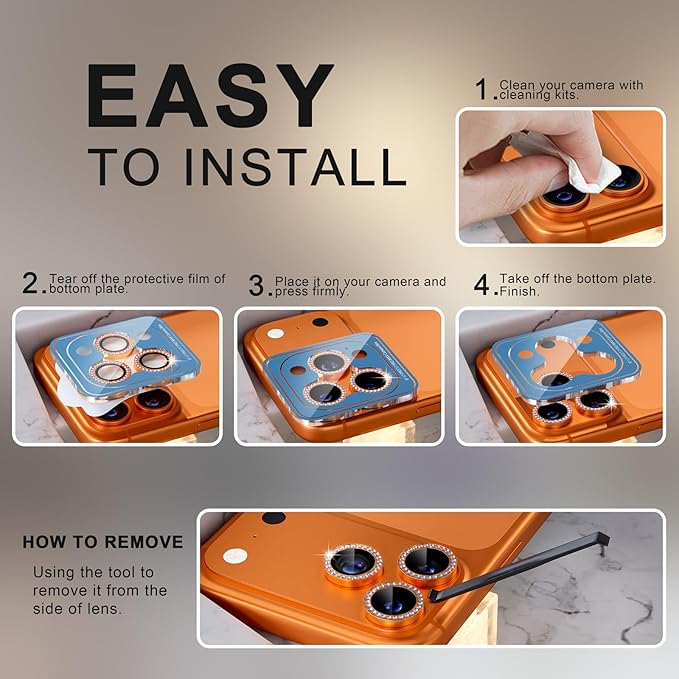 EASY
TO INSTALL

1. Clean your camera with cleaning kits.

2. Tear off the protective film of bottom plate.

3. Place it on your camera and press firmly.

4. Take off the bottom plate. Finish.

HOW TO REMOVE

Using the tool to remove it from the side of lens.