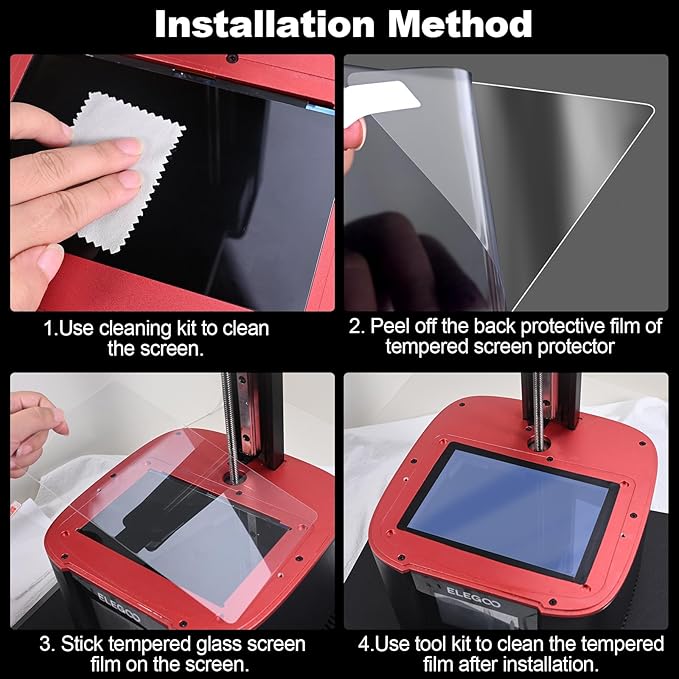 Installation Method

1.Use cleaning kit to clean the screen.

2. Peel off the back protective film of tempered screen protector

ELEGOO

3. Stick tempered glass screen film on the screen.

ELEGOO

4.Use tool kit to clean the tempered film after installation.