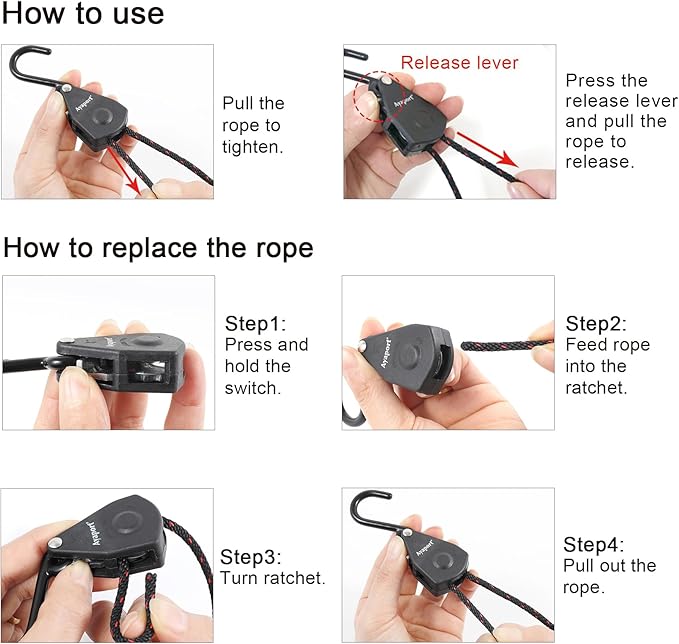 How to use

Ayaport

Pull the rope to tighten.

Release lever

Ayaport

Press the release lever and pull the rope to release.

How to replace the rope

Step1: Press and hold the switch.

Ayaport

Step2: Feed rope into the ratchet.

Ayaport

Step3: Turn ratchet.

Ayaport

Step4: Pull out the rope.