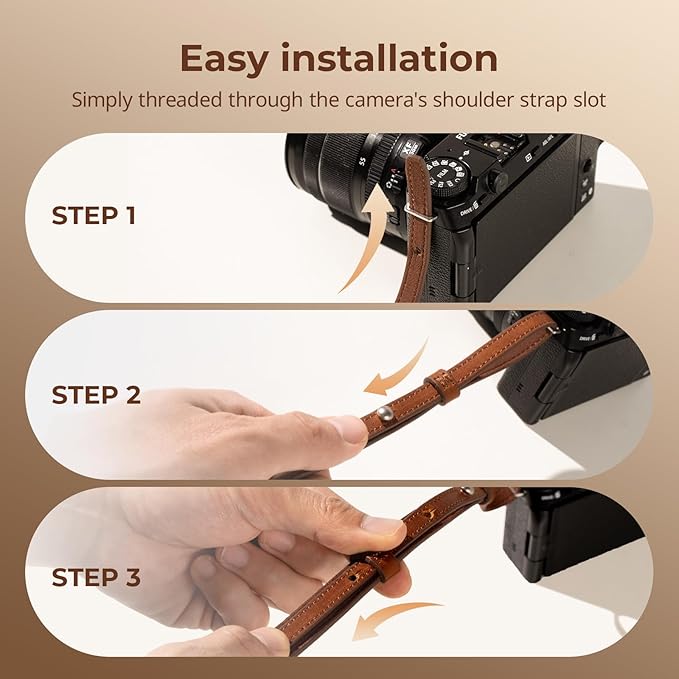 Easy installation

Simply threaded through the camera's shoulder strap slot

STEP 1

STEP 2

STEP 3