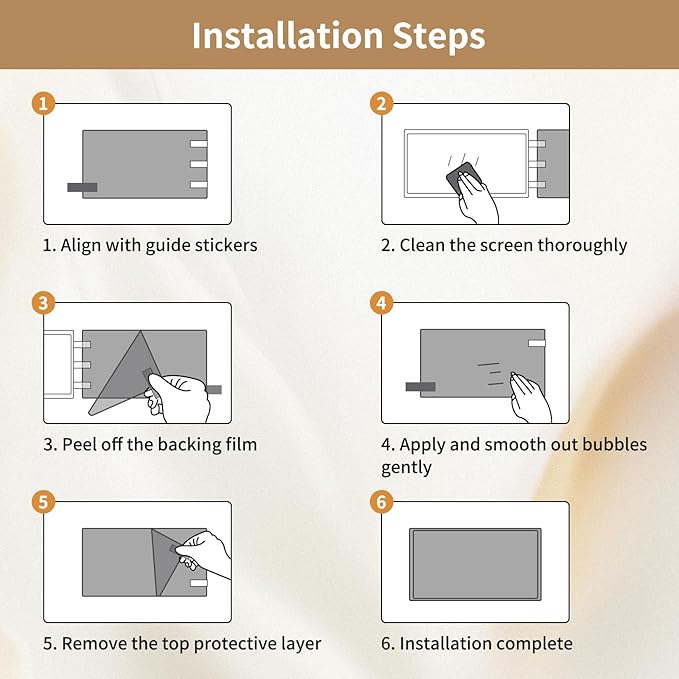 Installation Steps

1

1. Align with guide stickers

2

2. Clean the screen thoroughly

3

3. Peel off the backing film

4

4. Apply and smooth out bubbles gently

5

5. Remove the top protective layer

6

6. Installation complete