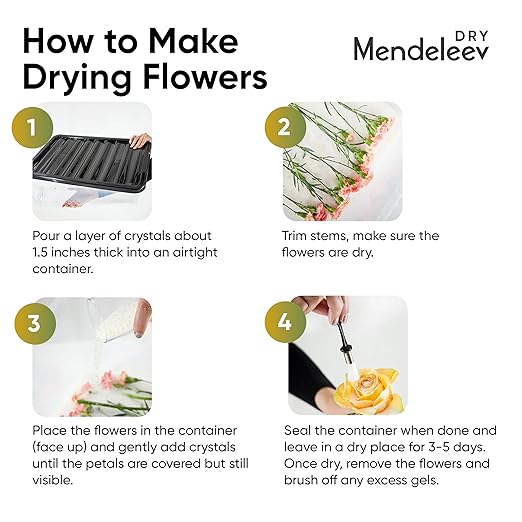 How to Make Drying Flowers

DRY
Mendeleev

1

Pour a layer of crystals about 1.5 inches thick into an airtight container.

2

Trim stems, make sure the flowers are dry.

3

Place the flowers in the container (face up) and gently add crystals until the petals are covered but still visible.

4

Seal the container when done and leave in a dry place for 3-5 days. Once dry, remove the flowers and brush off any excess gels.