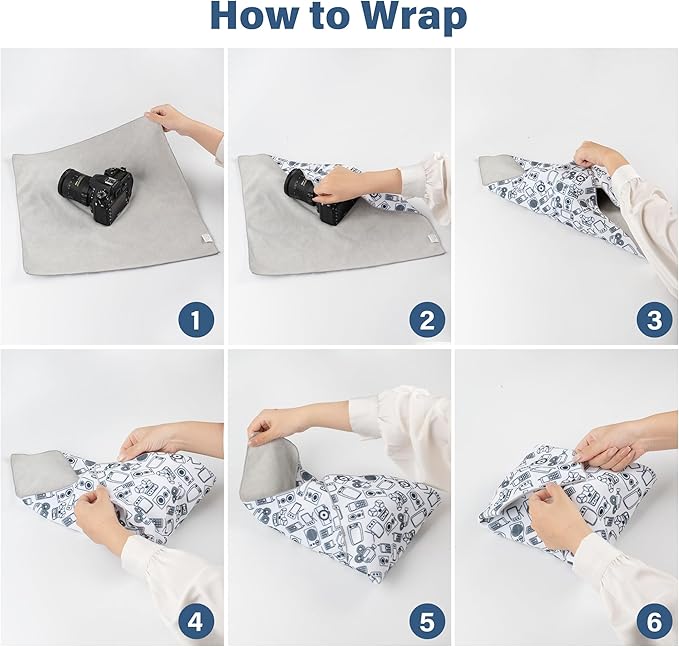 How to Wrap

1

2

3

4

5

6