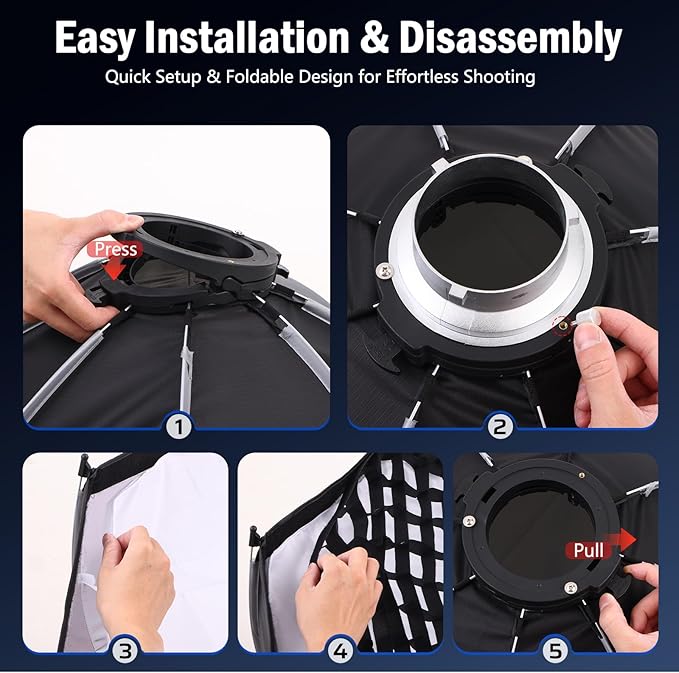 Easy Installation & Disassembly

Quick Setup & Foldable Design for Effortless Shooting

Press

1

2

3

4

Pull

5