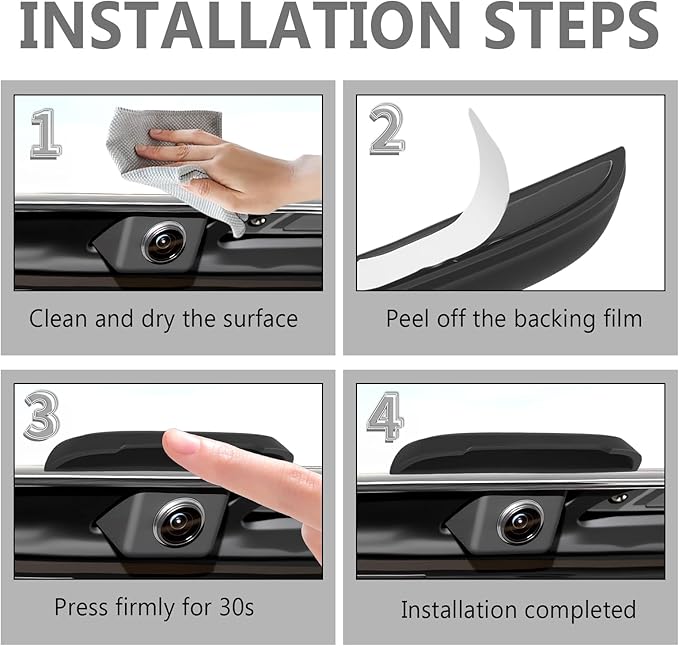 INSTALLATION STEPS

1

Clean and dry the surface

2

Peel off the backing film

3

Press firmly for 30s

4

Installation completed