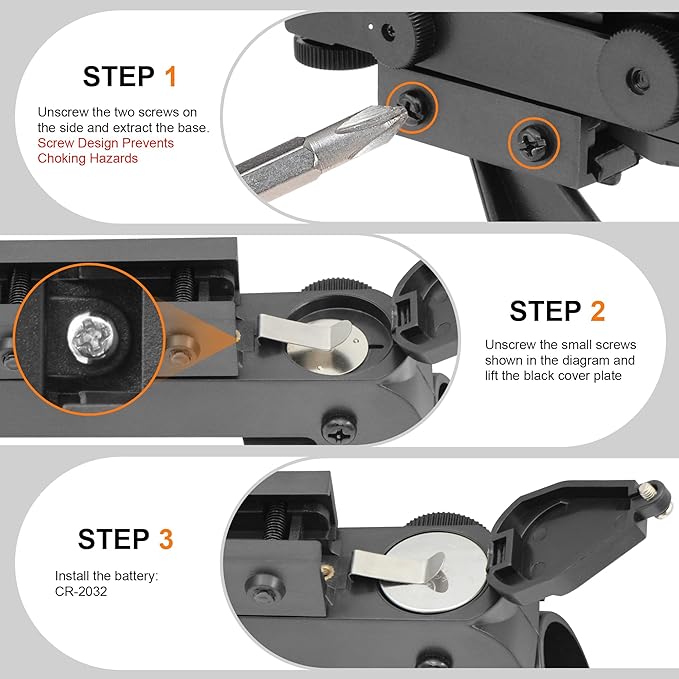 STEP 1

Unscrew the two screws on the side and extract the base. Screw Design Prevents Choking Hazards

STEP 2

Unscrew the small screws shown in the diagram and lift the black cover plate

STEP 3

Install the battery: CR-2032