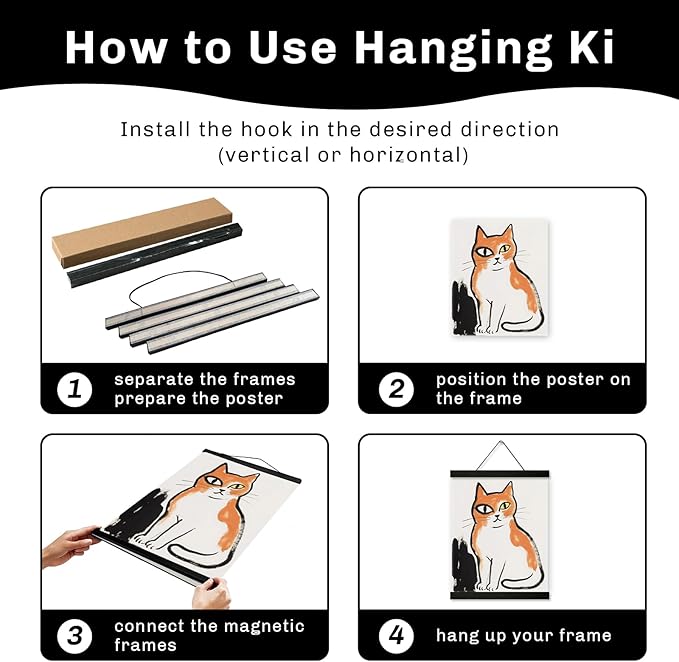 How to Use Hanging Ki

Install the hook in the desired direction (vertical or horizontal)

1 separate the frames prepare the poster

2 position the poster on the frame

3 connect the magnetic frames

4 hang up your frame