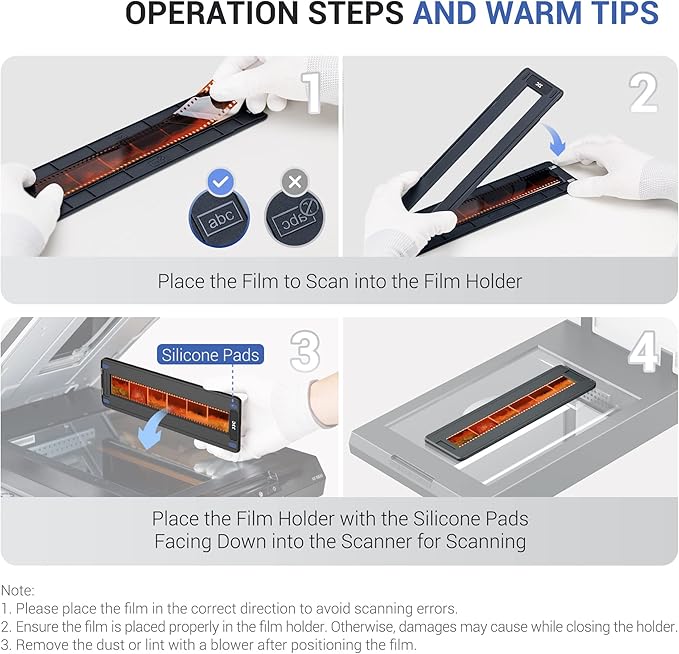 OPERATION STEPS AND WARM TIPS

1

abc

abc

2

Place the Film to Scan into the Film Holder

Silicone Pads

3

4

Place the Film Holder with the Silicone Pads Facing Down into the Scanner for Scanning

Note:
1. Please place the film in the correct direction to avoid scanning errors.
2. Ensure the film is placed properly in the film holder. Otherwise, damages may cause while closing the holder.
3. Remove the dust or lint with a blower after positioning the film.