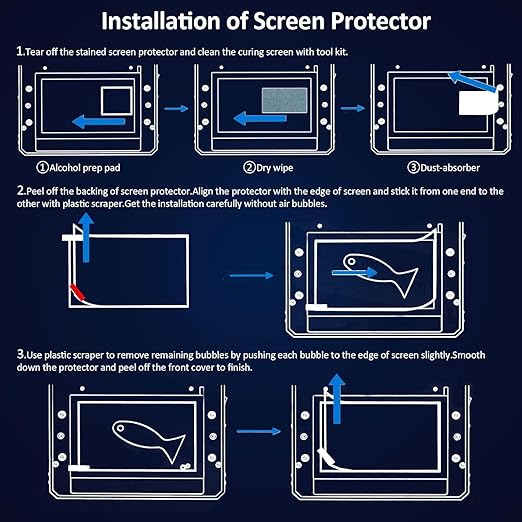 Installation of Screen Protector

1.Tear off the stained screen protector and clean the curing screen with tool kit.

①Alcohol prep pad

②Dry wipe

③Dust-absorber

2.Peel off the backing of screen protector.Align the protector with the edge of screen and stick it from one end to the other with plastic scraper.Get the installation carefully without air bubbles.

3.Use plastic scraper to remove remaining bubbles by pushing each bubble to the edge of screen slightly.Smooth down the protector and peel off the front cover to finish.