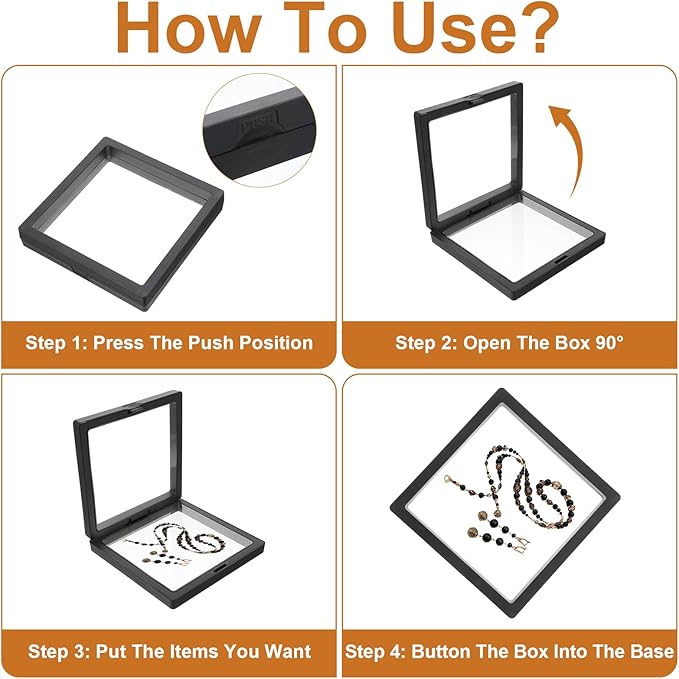 How To Use?

PUSH

Step 1: Press The Push Position

Step 2: Open The Box 90°

Step 3: Put The Items You Want

Step 4: Button The Box Into The Base