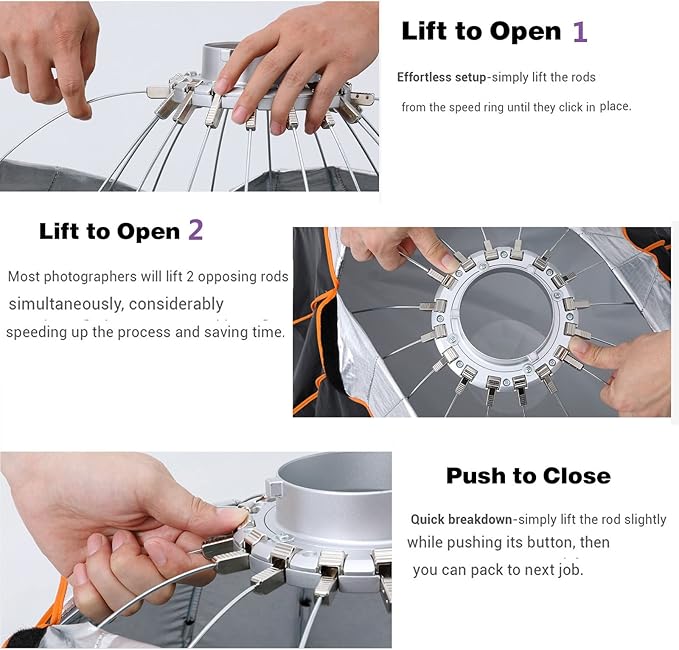 Lift to Open 1

Effortless setup-simply lift the rods from the speed ring until they click in place.

Lift to Open 2

Most photographers will lift 2 opposing rods simultaneously, considerably speeding up the process and saving time.

Push to Close

Quick breakdown-simply lift the rod slightly while pushing its button, then you can pack to next job.