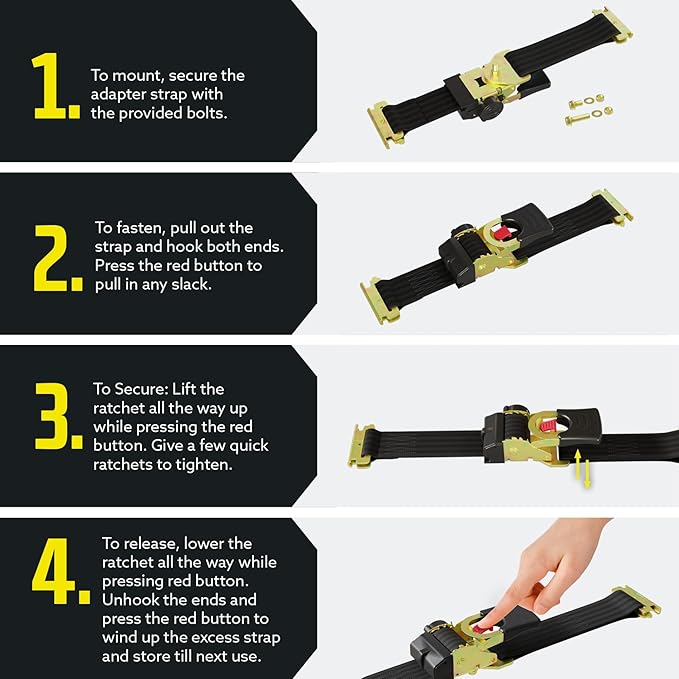 1. To mount, secure the adapter strap with the provided bolts.

2. To fasten, pull out the strap and hook both ends. Press the red button to pull in any slack.

3. To Secure: Lift the ratchet all the way up while pressing the red button. Give a few quick ratchets to tighten.

4. To release, lower the ratchet all the way while pressing red button. Unhook the ends and press the red button to wind up the excess strap and store till next use.