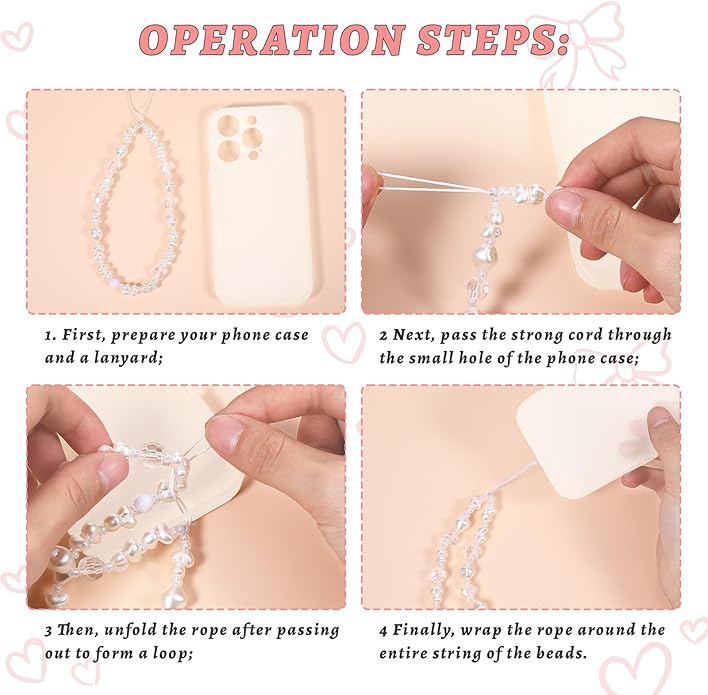 OPERATION STEPS:

1. First, prepare your phone case and a lanyard;

2 Next, pass the strong cord through the small hole of the phone case;

3 Then, unfold the rope after passing out to form a loop;

4 Finally, wrap the rope around the entire string of the beads.