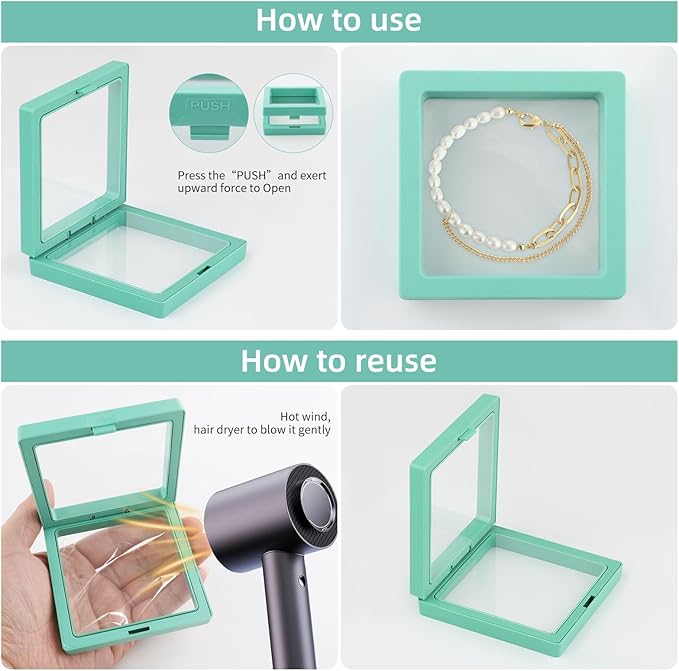 How to use

PUSH

Press the "PUSH" and exert upward force to Open

How to reuse

Hot wind, hair dryer to blow it gently