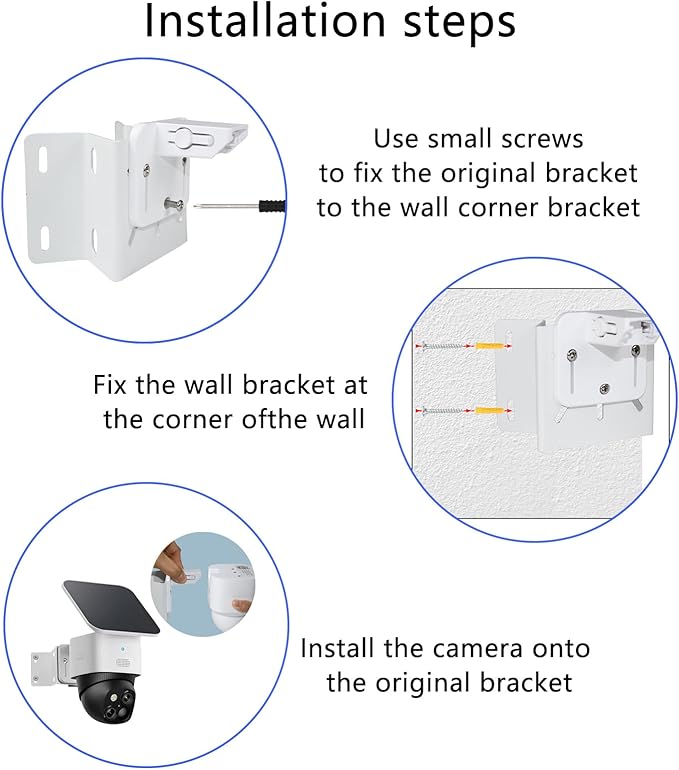 Installation steps

Use small screws to fix the original bracket to the wall corner bracket

Fix the wall bracket at the corner ofthe wall

Install the camera onto the original bracket