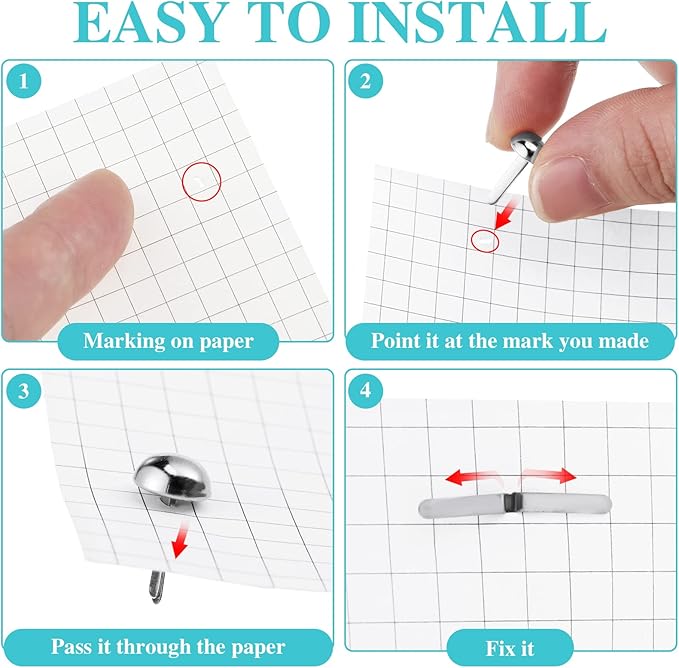 EASY TO INSTALL

1

Marking on paper

2

Point it at the mark you made

3

Pass it through the paper

4

Fix it