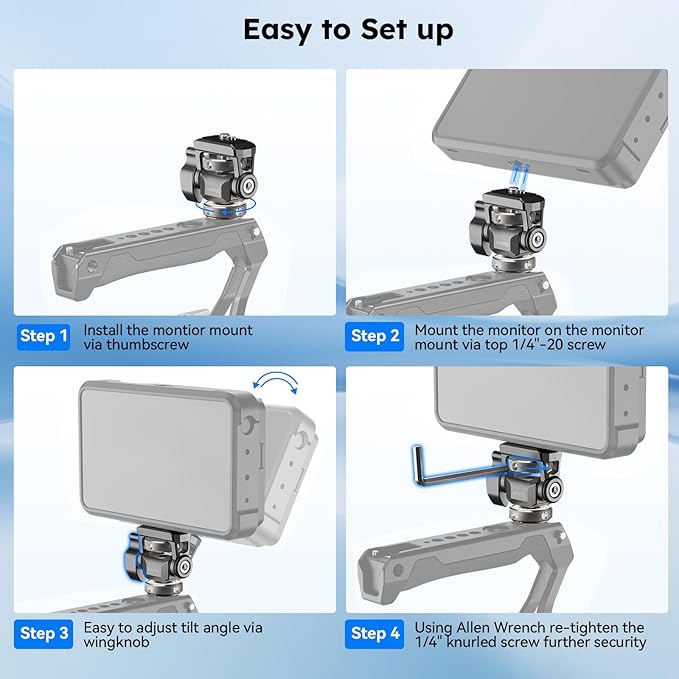 Easy to Set up

Step 1 Install the montior mount via thumbscrew

Step 2 Mount the monitor on the monitor mount via top 1/4"-20 screw

Step 3 Easy to adjust tilt angle via wingknob

Step 4 Using Allen Wrench re-tighten the 1/4" knurled screw further security